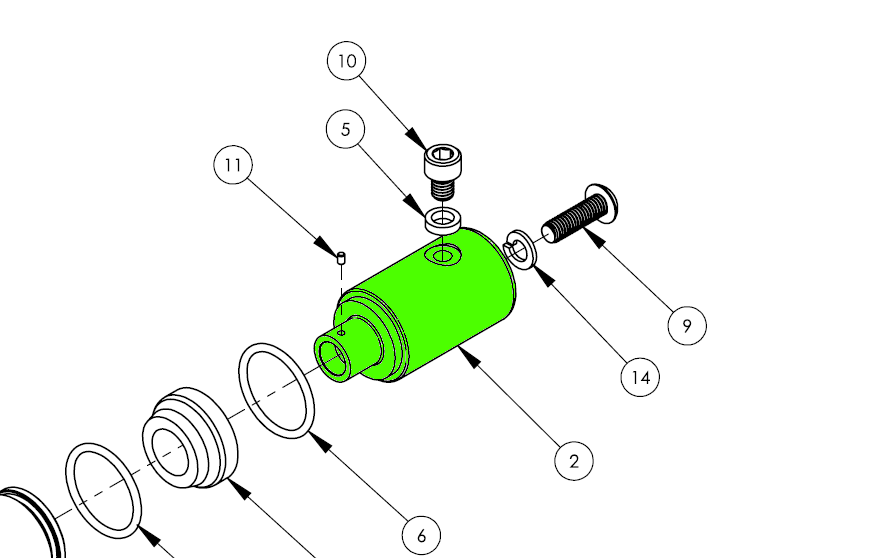 10

5

11

9

14

2

6